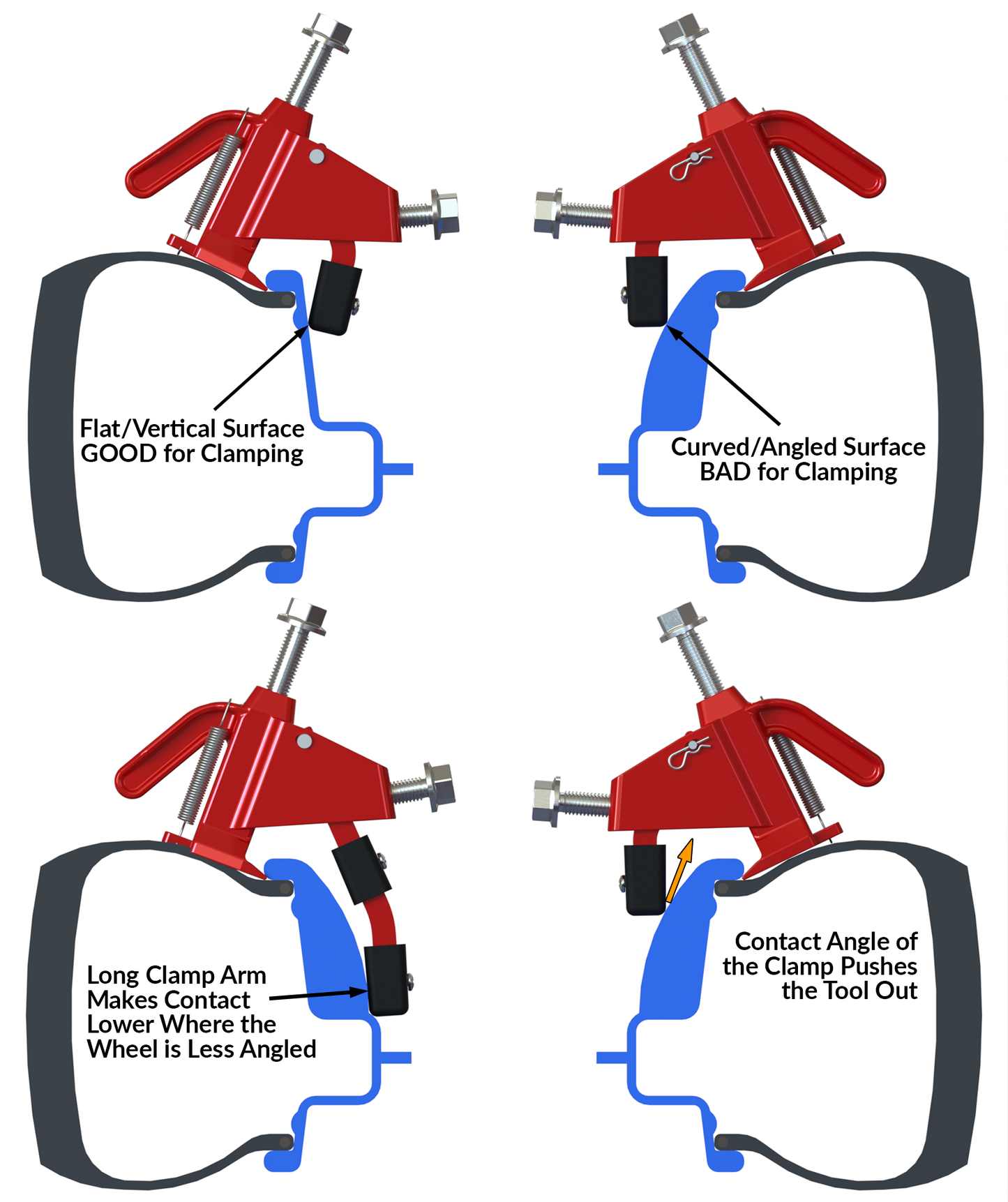 Flat/Vertical Surface
GOOD for Clamping

Curved/Angled Surface
BAD for Clamping

Long Clamp Arm
Makes Contact
Lower Where the
Wheel is Less Angled

Contact Angle of
the Clamp Pushes
the Tool Out